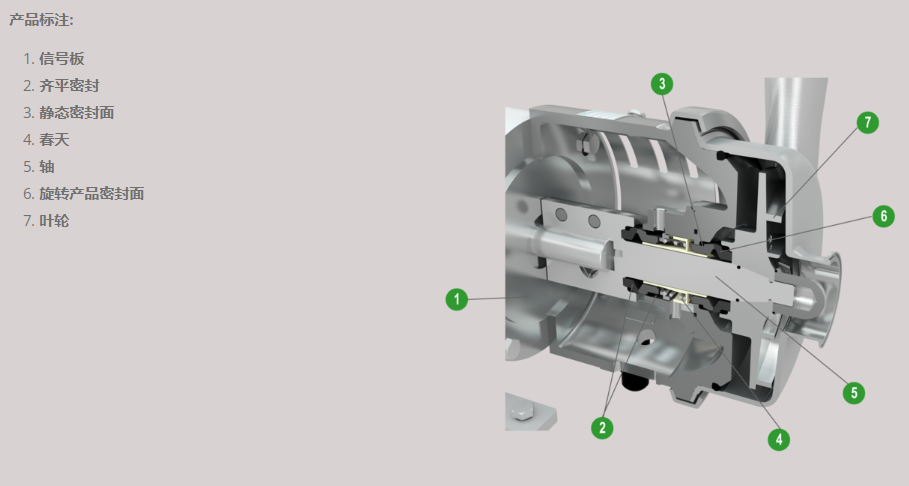 产品标注:

1. 信号板
2. 齐平密封
3. 静态密封面
4. 春天
5. 轴
6. 旋转产品密封面
7. 叶轮

3
7
6
1
5
2
4