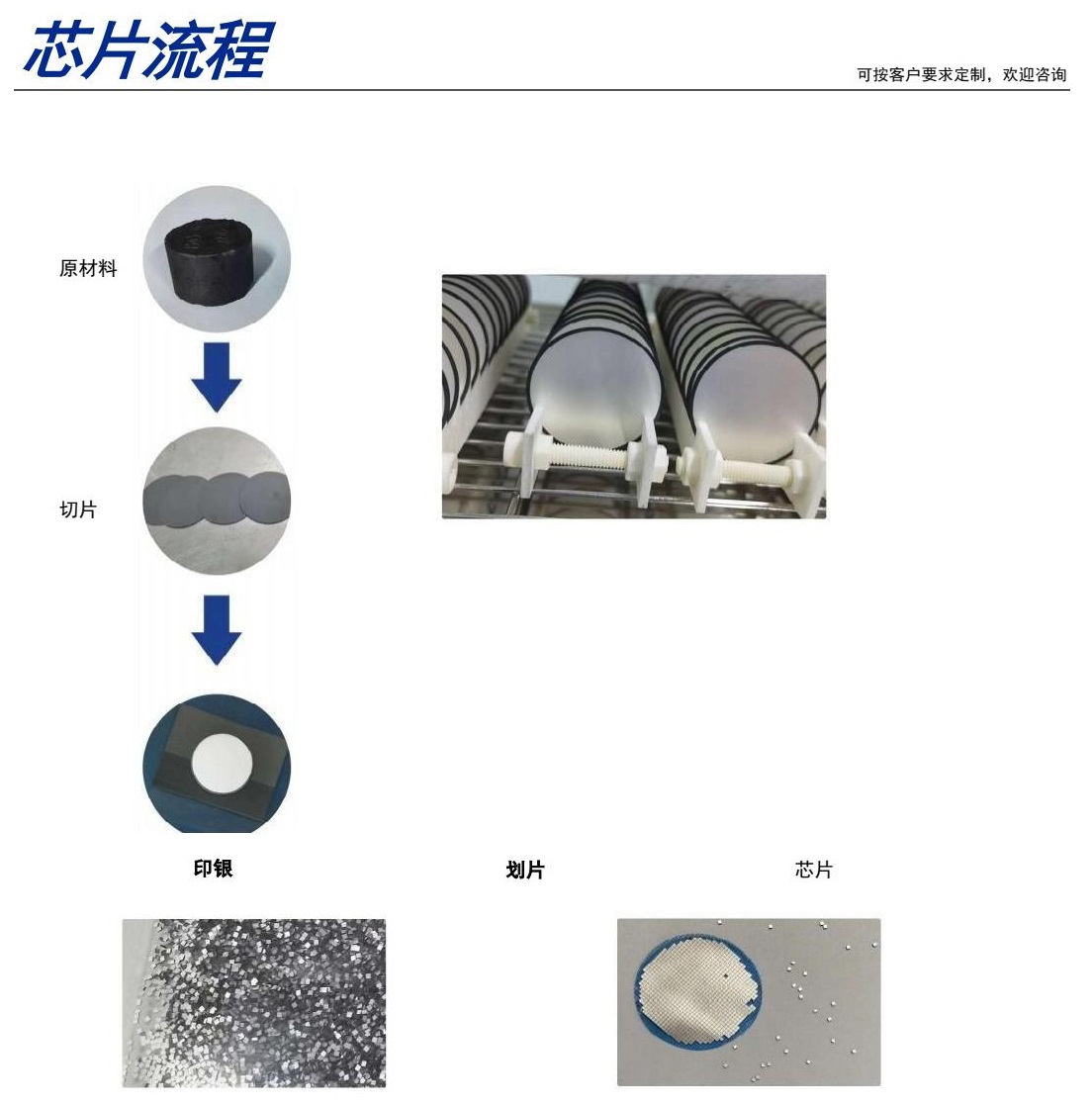 芯片流程

可按客户要求定制，欢迎咨询

原材料

切片

印银

划片

芯片